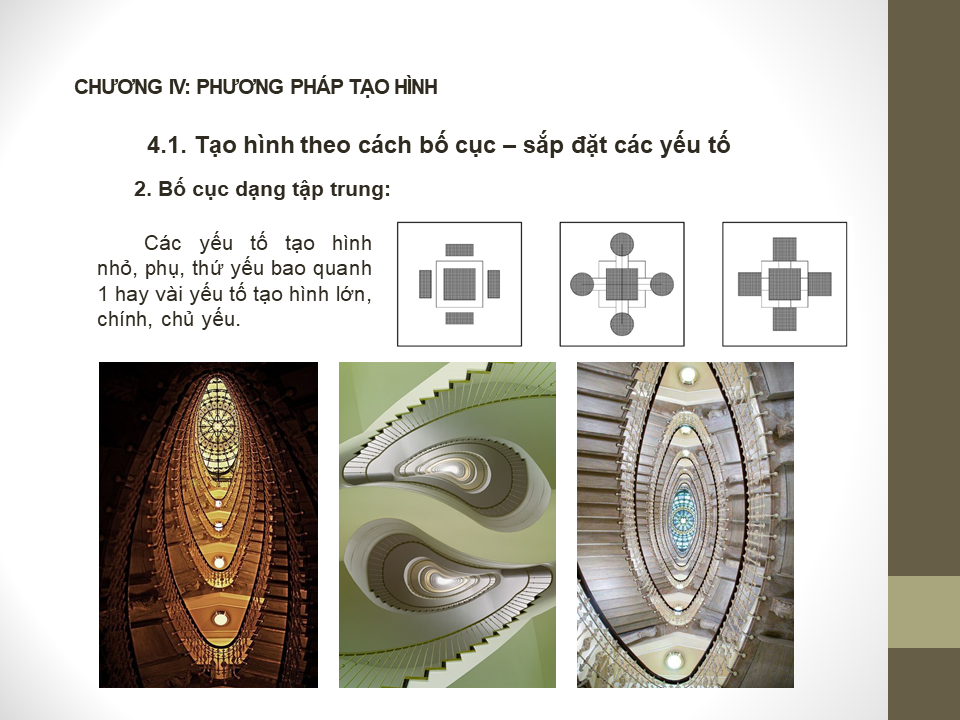 CHƯƠNG IV: PHƯƠNG PHÁP TẠO HÌNH

4.1. Tạo hình theo cách bố cục – sắp đặt các yếu tố

2. Bố cục dạng tập trung:

Các yếu tố tạo hình nhỏ, phụ, thứ yếu bao quanh 1 hay vài yếu tố tạo hình lớn, chính, chủ yếu.